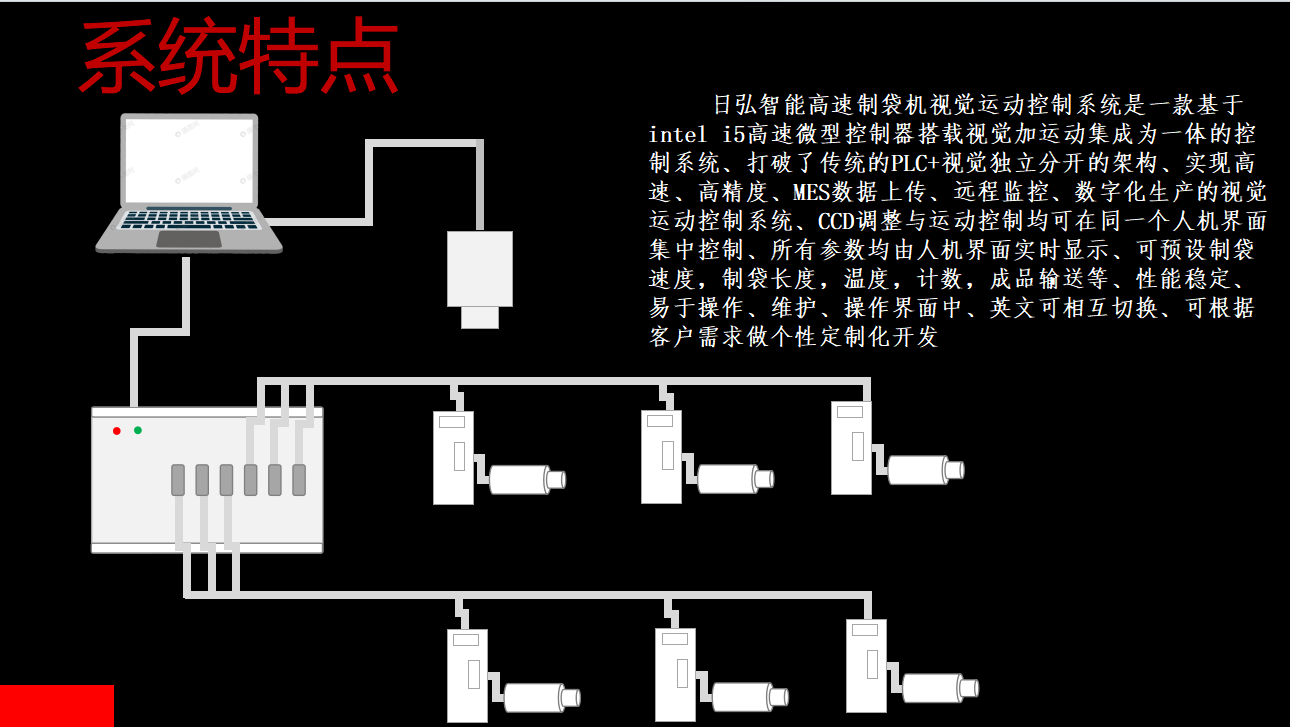 系统特点

日弘智能高速制袋机视觉运动控制系统是一款基于intel i5高速微型控制器搭载视觉加运动集成为一体的控制系统、打破了传统的PLC+视觉独立分开的架构、实现高速、高精度、MES数据上传、远程监控、数字化生产的视觉运动控制系统、CCD调整与运动控制均可在同一个人机界面集中控制、所有参数均由人机界面实时显示、可预设制袋速度，制袋长度，温度，计数，成品输送等、性能稳定、易于操作、维护、操作界面中、英文可相互切换、可根据客户需求做个性定制化开发